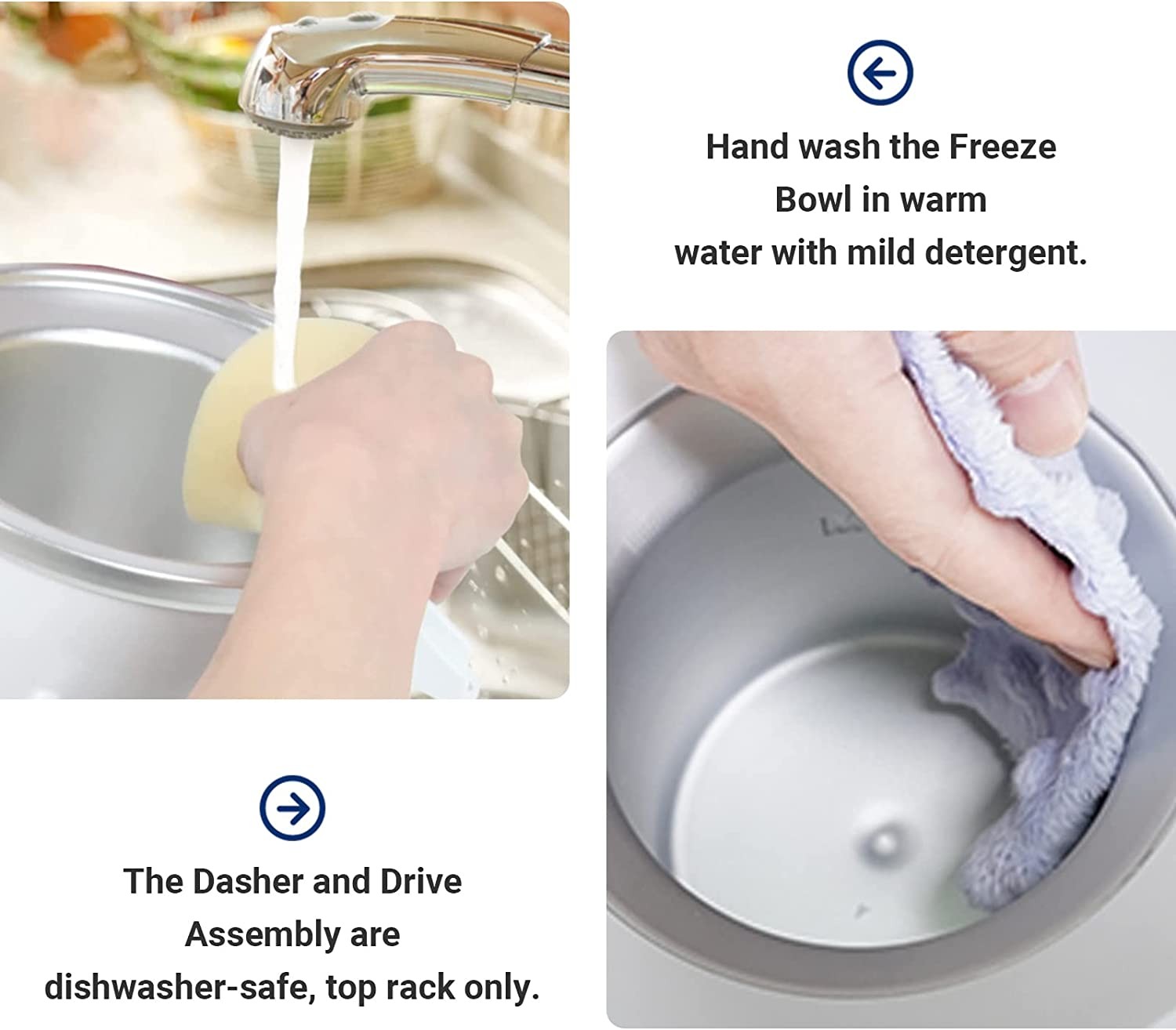 Hand wash the Freeze Bowl in warm water with mild detergent.

The Dasher and Drive Assembly are dishwasher-safe, top rack only.