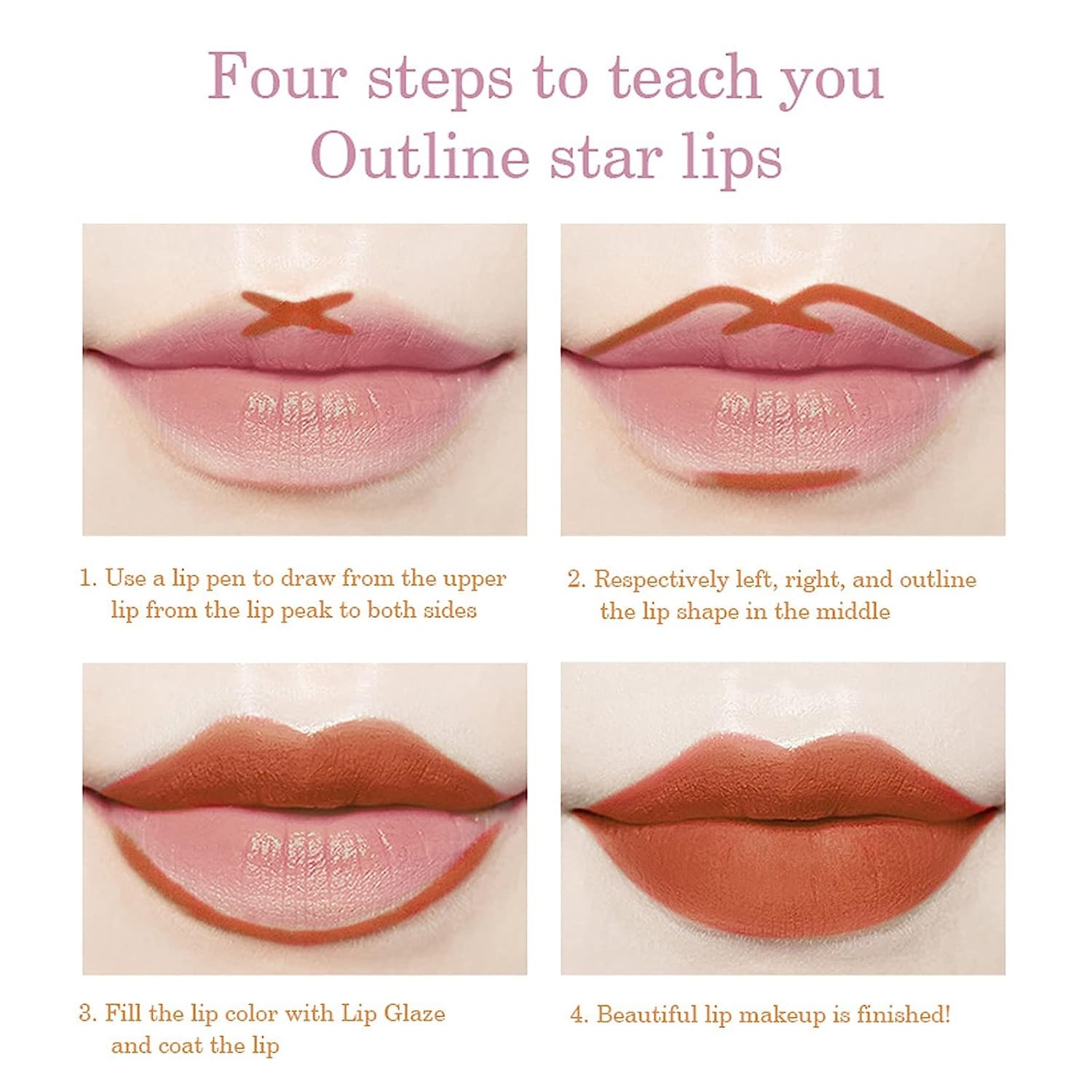 Four steps to teach you
Outline star lips

1. Use a lip pen to draw from the upper lip from the lip peak to both sides

2. Respectively left, right, and outline the lip shape in the middle

3. Fill the lip color with Lip Glaze and coat the lip

4. Beautiful lip makeup is finished!